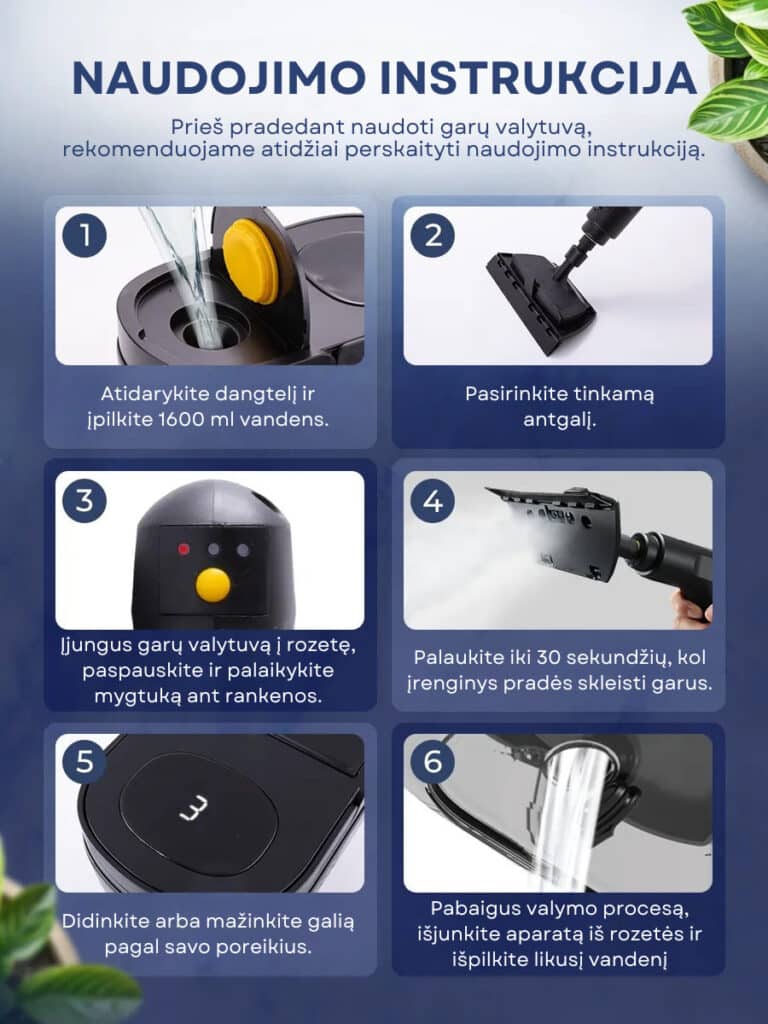 NAUDOJIMO INSTRUKCIJA

Prieš pradedant naudoti garų valytuvą, rekomenduojame atidžiai perskaityti naudojimo instrukciją.

1

Atidarykite dangtelį ir įpilkite 1600 ml vandens.

2

Pasirinkite tinkamą antgalį.

3

Įjungus garų valytuvą į rozetę, paspauskite ir palaikykite mygtuką ant rankenos.

4

Palaukite iki 30 sekundžių, kol įrenginys pradės skleisti garus.

5

3

Didinkite arba mažinkite galią pagal savo poreikius.

6

Pabaigus valymo procesą, išjunkite aparatą iš rozetės ir išpilkite likusį vandenį