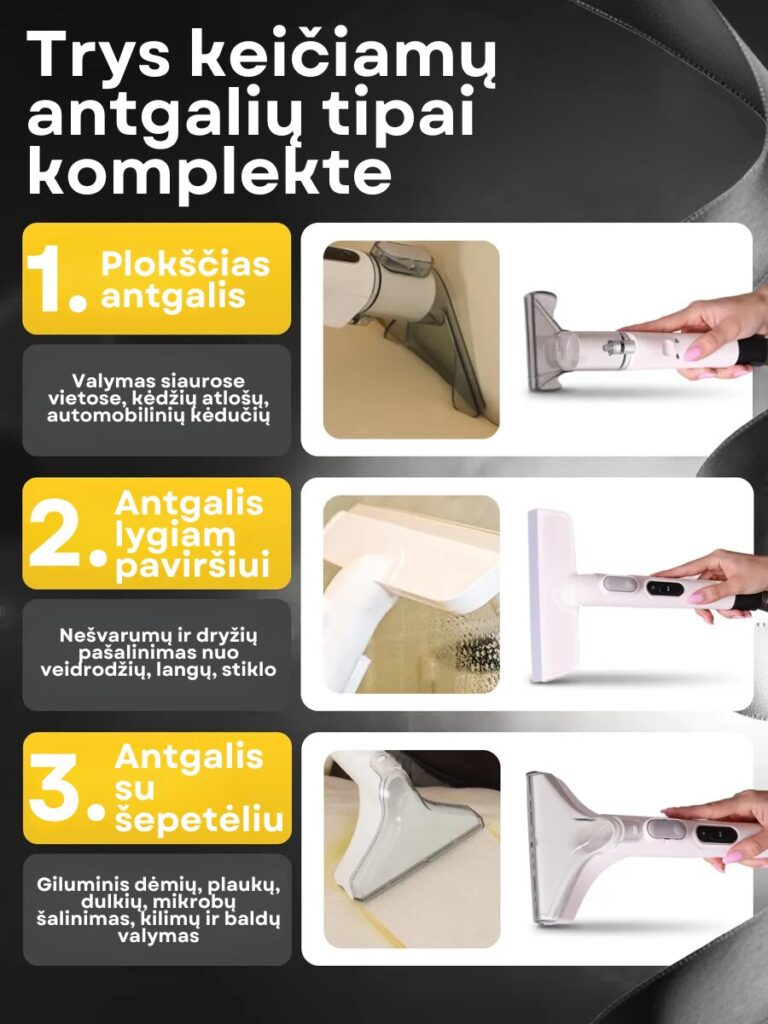 Trys keičiamų antgalių tipai komplekte

1. Plokščias antgalis

Valymas siaurose vietose, kėdžių atlošų, automobilinių kėdučių

2. Antgalis lygiam paviršiui

Nešvarumų ir dryžių pašalinimas nuo veidrodžių, langų, stiklo

3. Antgalis su šepetėliu

Giluminis dėmių, plaukų, dulkių, mikrobų šalinimas, kilimų ir baldų valymas