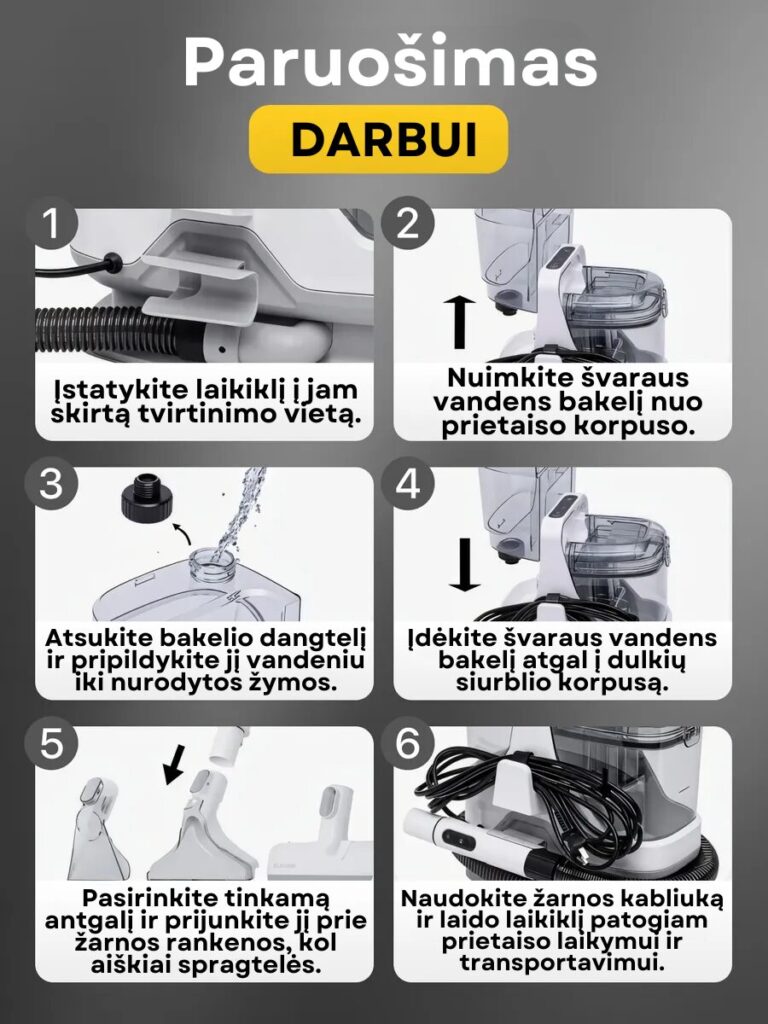 Paruošimas

DARBUI

1

Įstatykite laikiklį į jam skirtą tvirtinimo vietą.

2

Nuimkite švaraus vandens bakelį nuo prietaiso korpuso.

3

Atsukite bakelio dangtelį ir pripildykite jį vandeniu iki nurodytos žymos.

4

Įdėkite švaraus vandens bakelį atgal į dulkių siurblio korpusą.

5

Pasirinkite tinkamą antgalį ir prijunkite jį prie žarnos rankenos, kol aiškiai spragtelės.

6

Naudokite žarnos kabliuką ir laido laikiklį patogiam prietaiso laikymui ir transportavimui.