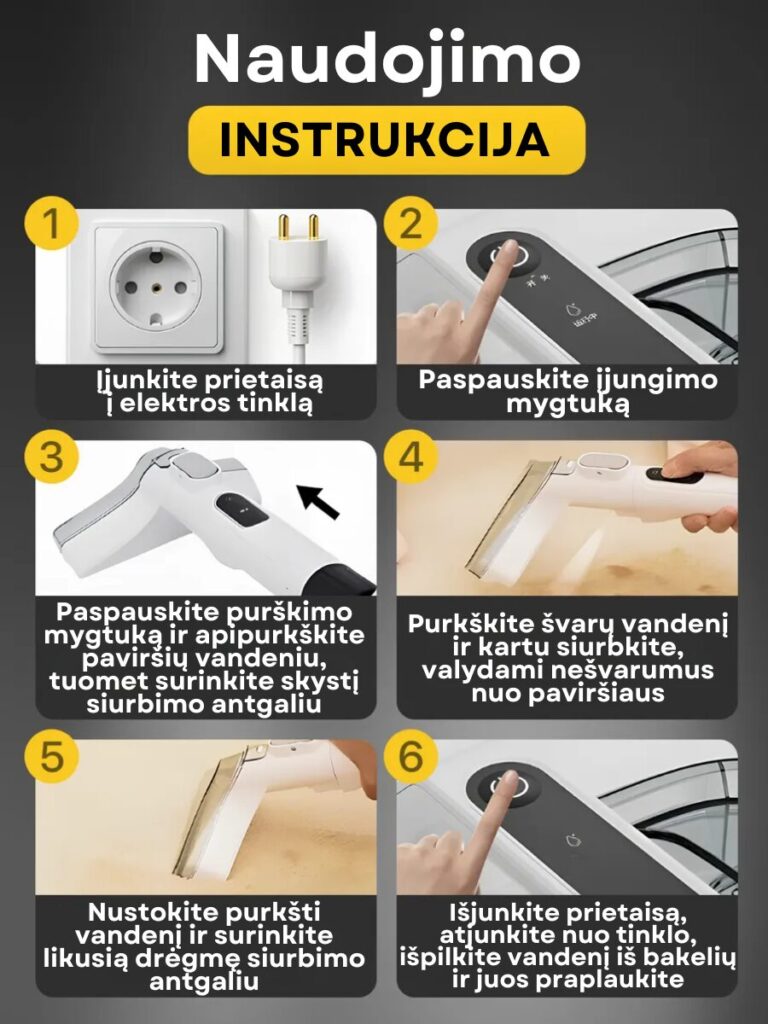 Naudojimo

INSTRUKCIJA

1

Įjunkite prietaisą į elektros tinklą

2

Paspauskite įjungimo mygtuką

3

Paspauskite purškimo mygtuką ir apipurkškite paviršių vandeniu, tuomet surinkite skystį siurbimo antgaliu

4

Purkškite švarų vandenį ir kartu siurbkite, valydami nešvarumus nuo paviršiaus

5

Nustokite purkšti vandenį ir surinkite likusią drėgmę siurbimo antgaliu

6

Išjunkite prietaisą, atjunkite nuo tinklo, išpilkite vandenį iš bakelių ir juos praplaukite