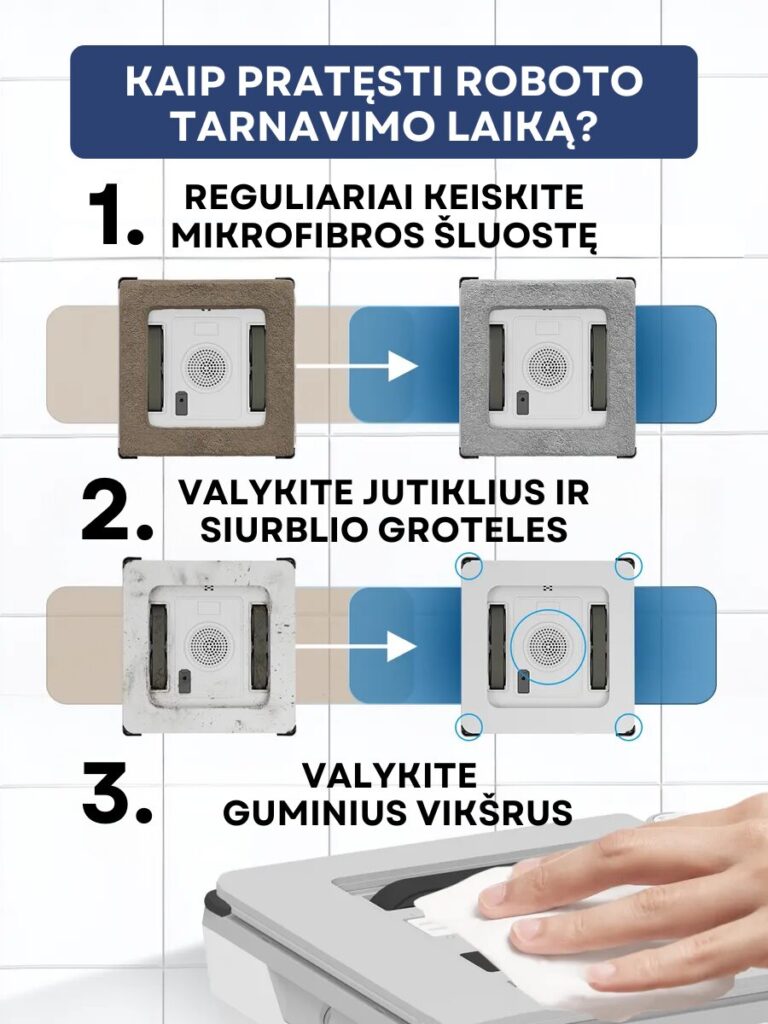 KAIP PRATĘSTI ROBOTO TARNAVIMO LAIKĄ?

1. REGULIARIAI KEISKITE MIKROFIBROS ŠLUOSTĘ

2. VALYKITE JUTIKLIUS IR SIURBLIO GROTELES

3. VALYKITE GUMINIUS VIKŠRUS